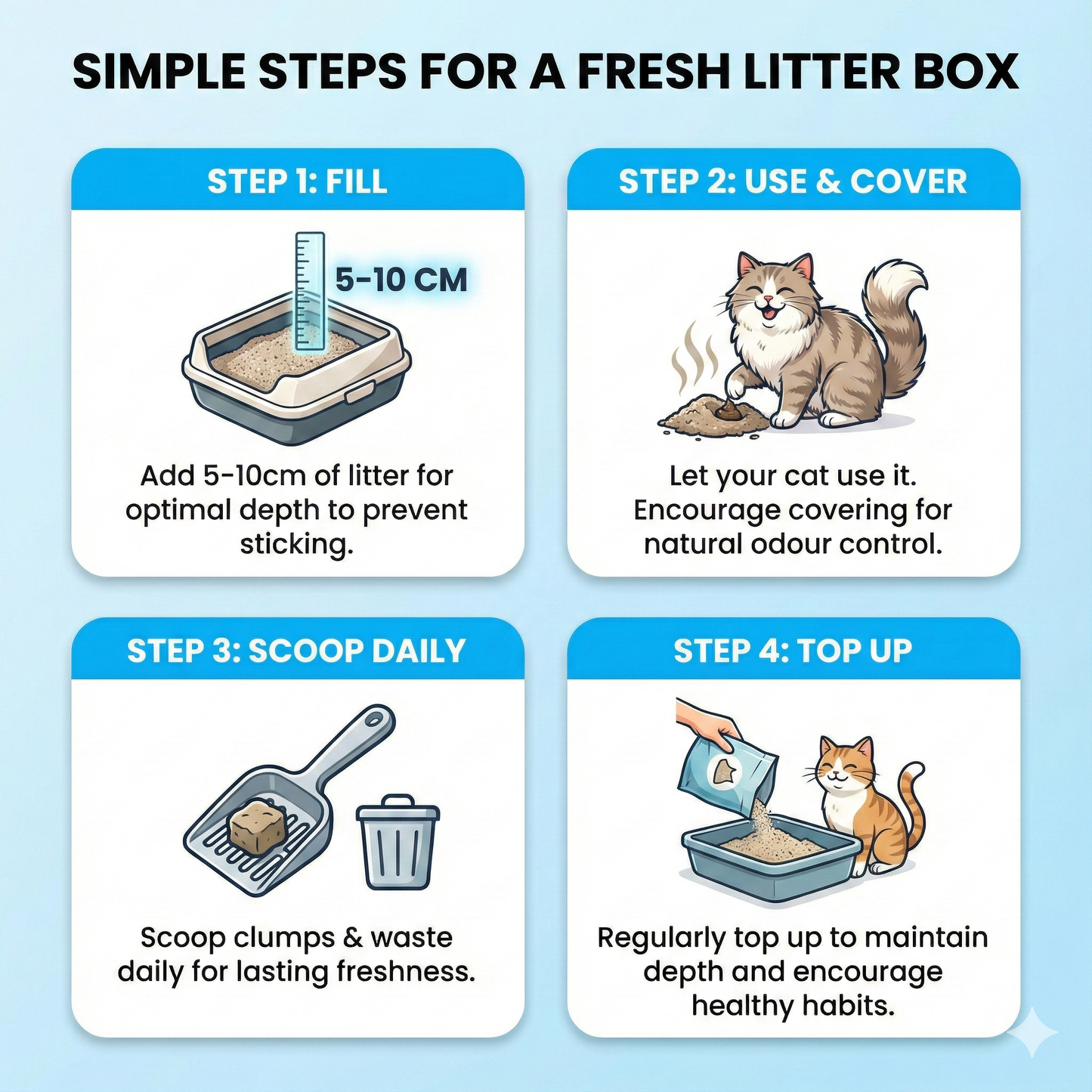 SIMPLE STEPS FOR A FRESH LITTER BOX

STEP 1: FILL

5-10 CM

Add 5-10cm of litter for optimal depth to prevent sticking.

STEP 2: USE & COVER

Let your cat use it. Encourage covering for natural odour control.

STEP 3: SCOOP DAILY

Scoop clumps & waste daily for lasting freshness.

STEP 4: TOP UP

Regularly top up to maintain depth and encourage healthy habits.