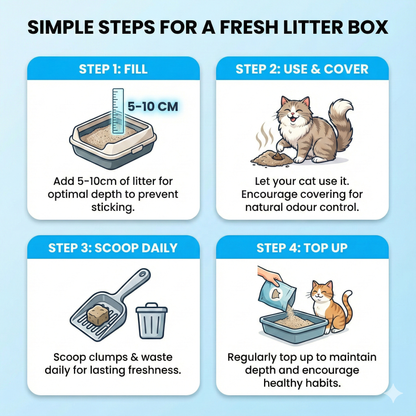 SIMPLE STEPS FOR A FRESH LITTER BOX

STEP 1: FILL

5-10 CM

Add 5-10cm of litter for optimal depth to prevent sticking.

STEP 2: USE & COVER

Let your cat use it. Encourage covering for natural odour control.

STEP 3: SCOOP DAILY

Scoop clumps & waste daily for lasting freshness.

STEP 4: TOP UP

Regularly top up to maintain depth and encourage healthy habits.