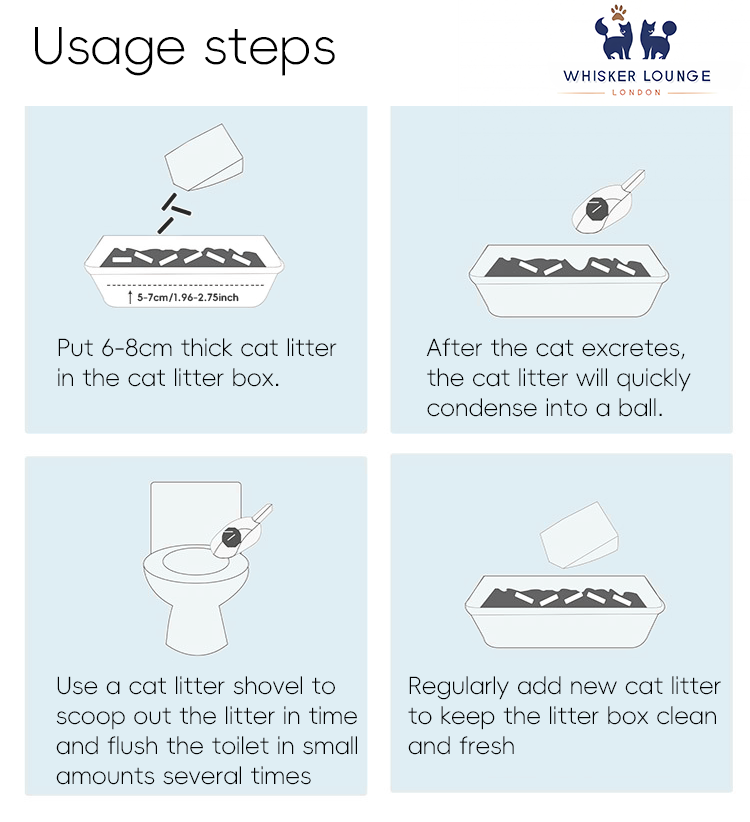 Usage steps

WHISKER LOUNGE
LONDON

5-7cm/1.96-2.75inch

Put 6-8cm thick cat litter in the cat litter box.

After the cat excretes, the cat litter will quickly condense into a ball.

Use a cat litter shovel to scoop out the litter in time and flush the toilet in small amounts several times

Regularly add new cat litter to keep the litter box clean and fresh